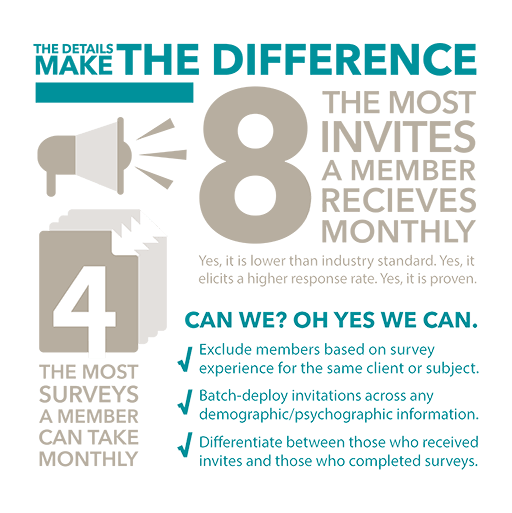 THE DETAILS MAKE THE DIFFERENCE

8 THE MOST INVITES A MEMBER RECIEVES MONTHLY

Yes, it is lower than industry standard. Yes, it elicits a higher response rate. Yes, it is proven.

4 THE MOST SURVEYS A MEMBER CAN TAKE MONTHLY

CAN WE? OH YES WE CAN.

✓ Exclude members based on survey experience for the same client or subject.

✓ Batch-deploy invitations across any demographic/psychographic information.

✓ Differentiate between those who received invites and those who completed surveys.